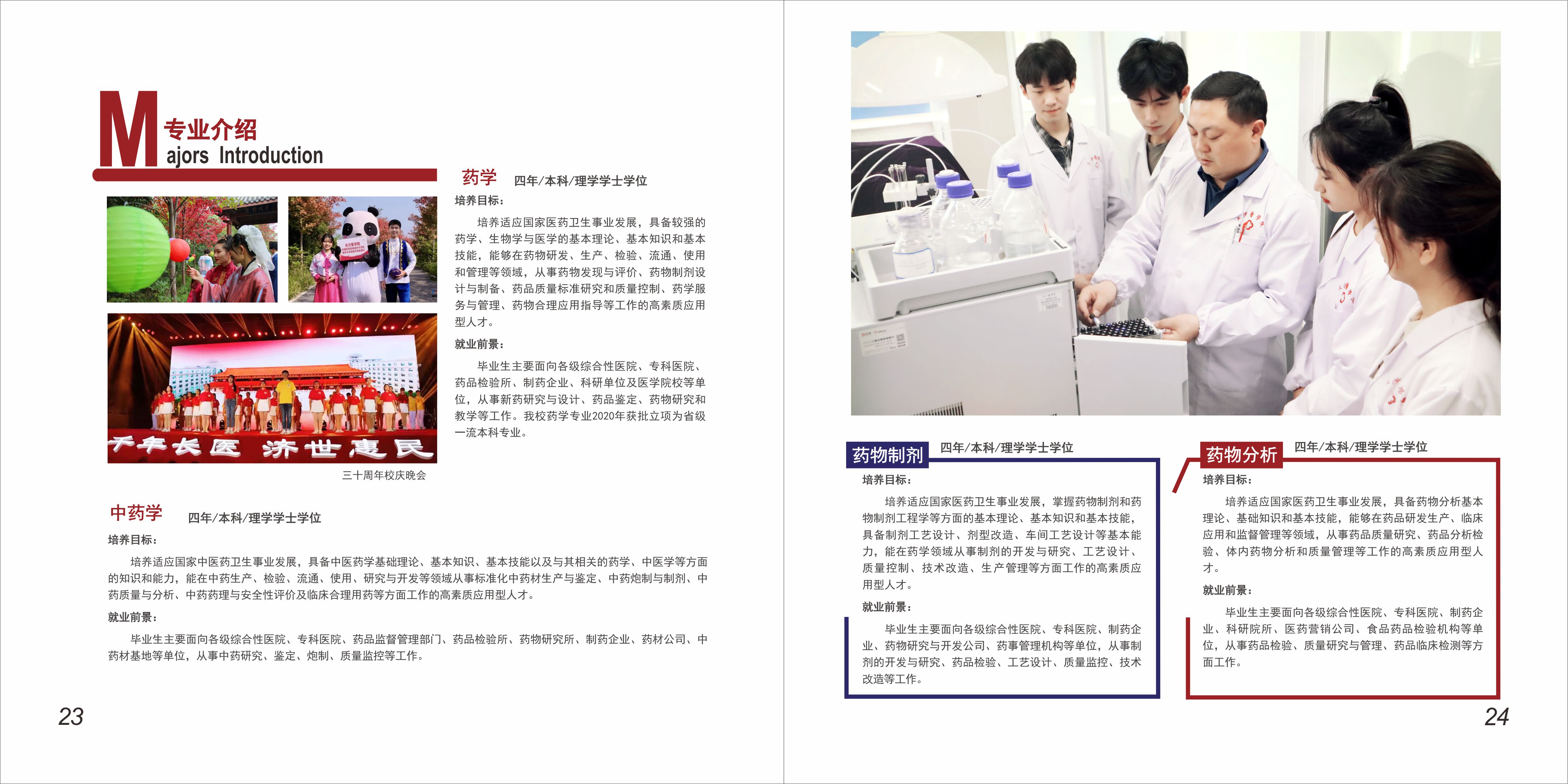 M 专业介绍
ajors Introduction

药学 四年/本科/理学学士学位

培养目标：

培养适应国家医药卫生事业发展，具备较强的药学、生物学与医学的基本理论、基本知识和基本技能，能够在药物研发、生产、检验、流通、使用和管理等领域，从事药物发现与评价、药物制剂设计与制备、药品质量标准研究和质量控制、药学服务与管理、药物合理应用指导等工作的高素质应用型人才。

就业前景：

毕业生主要面向各级综合性医院、专科医院、药品检验所、制药企业、科研单位及医学院校等单位，从事新药研究与设计、药品鉴定、药物研究和教学等工作。我校药学专业2020年获批立项为省级一流本科专业。

千年长医 济世惠民

三十周年校庆晚会

中药学 四年/本科/理学学士学位

培养目标：

培养适应国家中医药卫生事业发展，具备中医药学基础理论、基本知识、基本技能以及与其相关的药学、中医学等方面的知识和能力，能在中药生产、检验、流通、使用、研究与开发等领域从事标准化中药材生产与鉴定、中药炮制与制剂、中药质量与分析、中药药理与安全性评价及临床合理用药等方面工作的高素质应用型人才。

就业前景：

毕业生主要面向各级综合性医院、专科医院、药品监督管理部门、药品检验所、药物研究所、制药企业、药材公司、中药材基地等单位，从事中药研究、鉴定、炮制、质量监控等工作。

23

药物制剂 四年/本科/理学学士学位

培养目标：

培养适应国家医药卫生事业发展，掌握药物制剂和药物制剂工程学等方面的基本理论、基本知识和基本技能，具备制剂工艺设计、剂型改造、车间工艺设计等基本能力，能在药学领域从事制剂的开发与研究、工艺设计、质量控制、技术改造、生产管理等方面工作的高素质应用型人才。

就业前景：

毕业生主要面向各级综合性医院、专科医院、制药企业、药物研究与开发公司、药事管理机构等单位，从事制剂的开发与研究、药品检验、工艺设计、质量监控、技术改造等工作。

药物分析 四年/本科/理学学士学位

培养目标：

培养适应国家医药卫生事业发展，具备药物分析基本理论、基础知识和基本技能，能够在药品研发生产、临床应用和监督管理等领域，从事药品质量研究、药品分析检验、体内药物分析和质量管理等工作的高素质应用型人才。

就业前景：

毕业生主要面向各级综合性医院、专科医院、制药企业、科研院所、医药营销公司、食品药品检验机构等单位，从事药品检验、质量研究与管理、药品临床检测等方面工作。

24